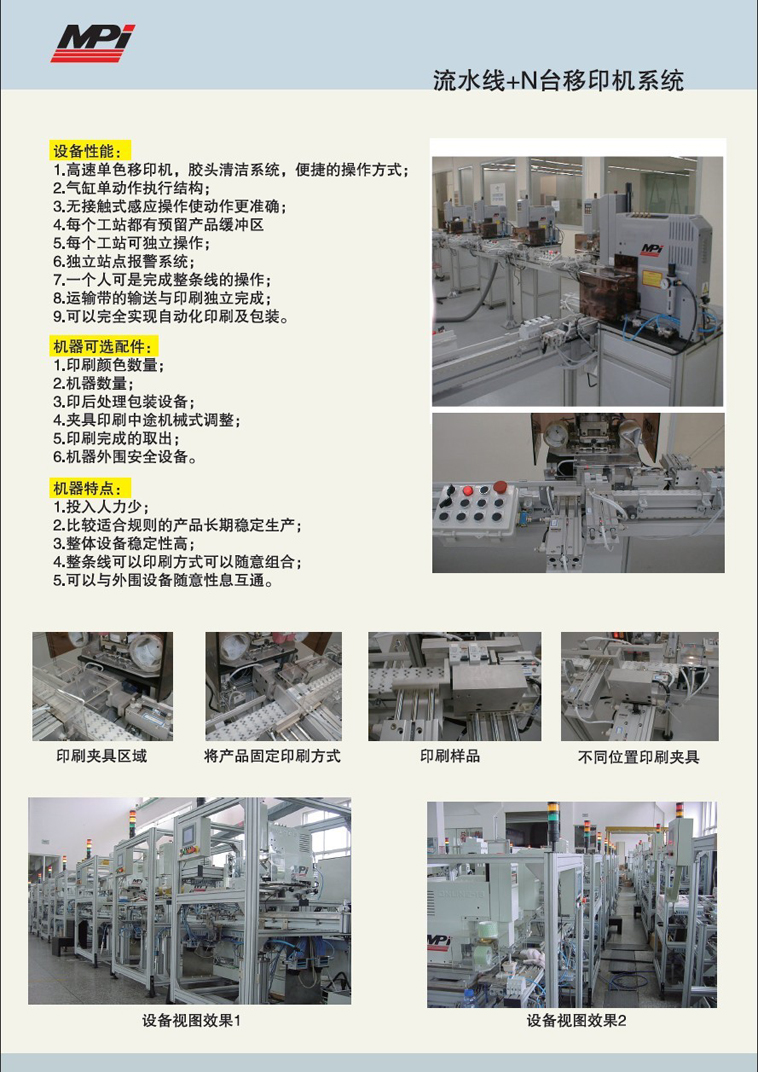 MPi

流水线+N台移印机系统

设备性能：
1.高速单色移印机，胶头清洁系统，便捷的操作方式；
2.气缸单动作执行结构；
3.无接触式感应操作使动作更准确；
4.每个工站都有预留产品缓冲区
5.每个工站可独立操作；
6.独立站点报警系统；
7.一个人可是完成整条线的操作；
8.运输带的输送与印刷独立完成；
9.可以完全实现自动化印刷及包装。

机器可选配件：
1.印刷颜色数量；
2.机器数量；
3.印后处理包装设备；
4.夹具印刷中途机械式调整；
5.印刷完成的取出；
6.机器外围安全设备。

机器特点：
1.投入人力少；
2.比较适合规则的产品长期稳定生产；
3.整体设备稳定性高；
4.整条线可以印刷方式可以随意组合；
5.可以与外围设备随意性息互通。

MPi

印刷夹具区域

将产品固定印刷方式

印刷样品

不同位置印刷夹具

MPi

设备视图效果1

设备视图效果2